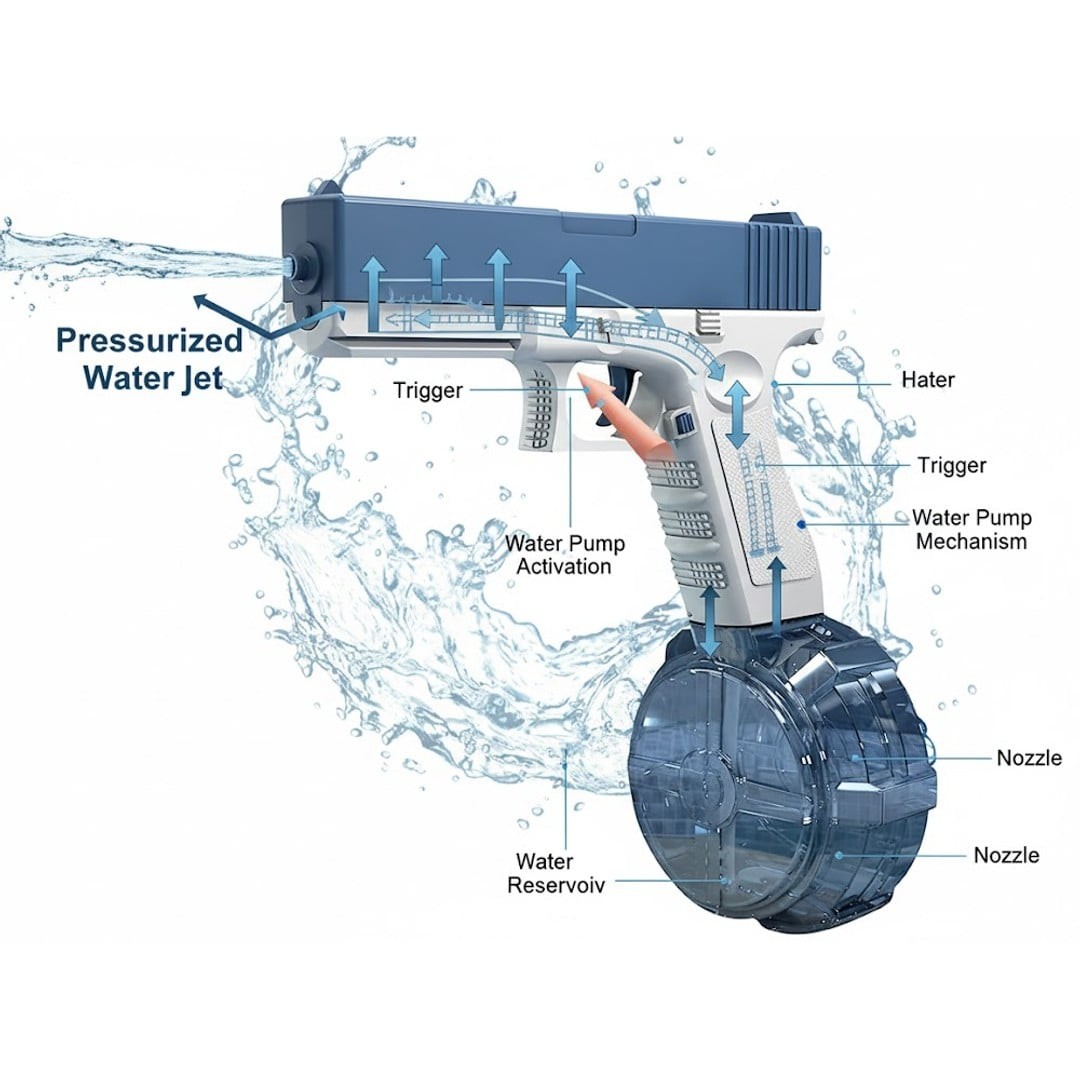 Pressurized Water Jet

Trigger

Hater

Trigger

Water Pump Mechanism

Water Pump Activation

Nozzle

Nozzle

Water Reservoiv